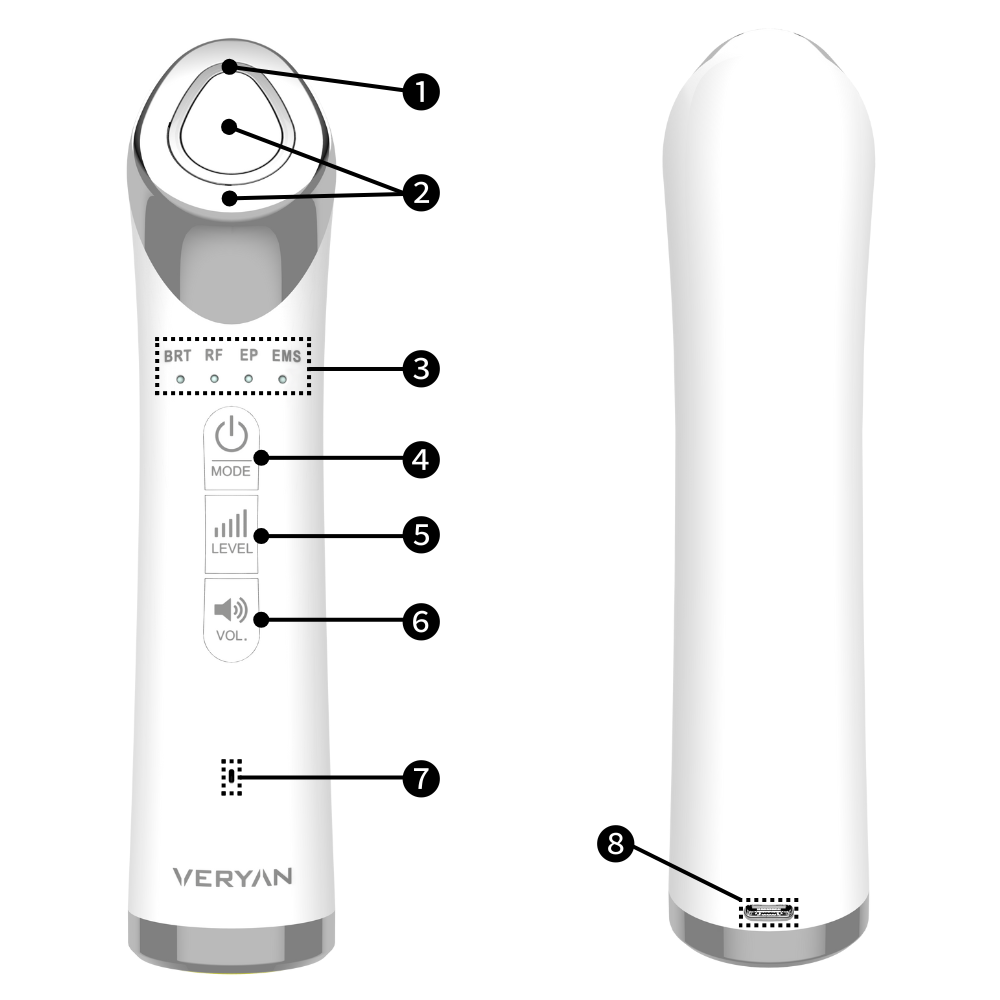 1
2
BRT RF EP EMS
3
MODE
4
LEVEL
5
VOL.
6
7
VERYAN
8